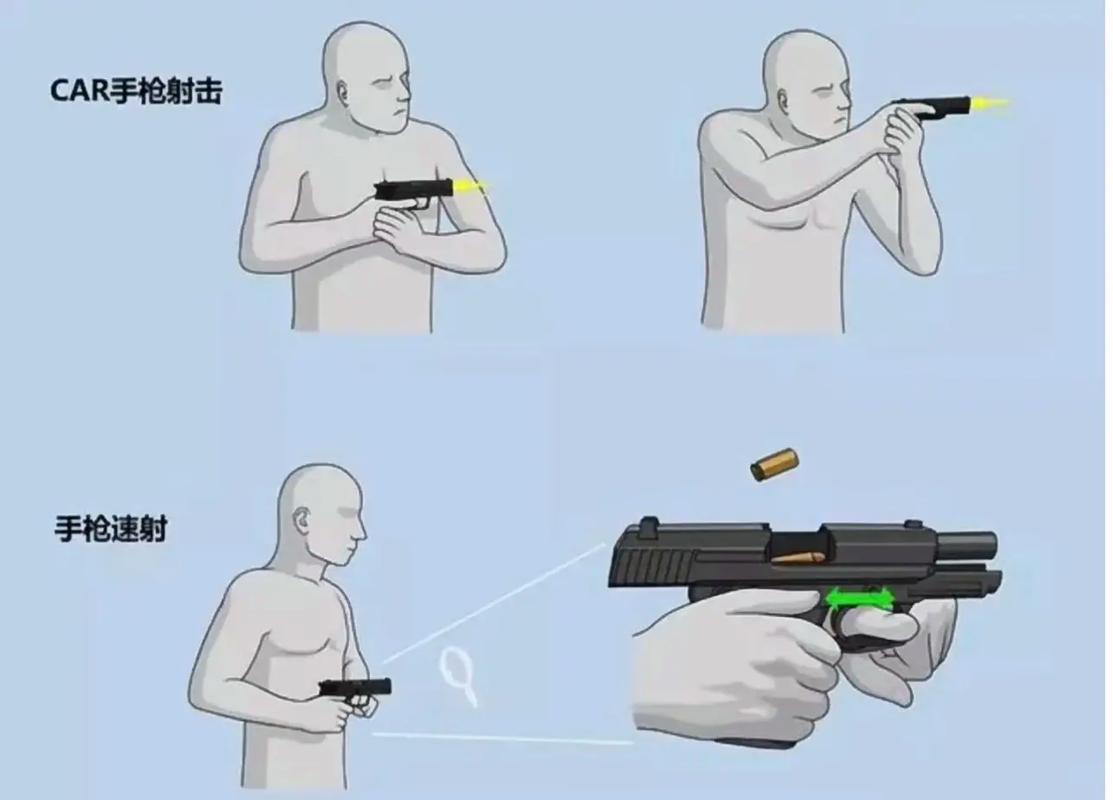 CAR手枪射击

手枪速射