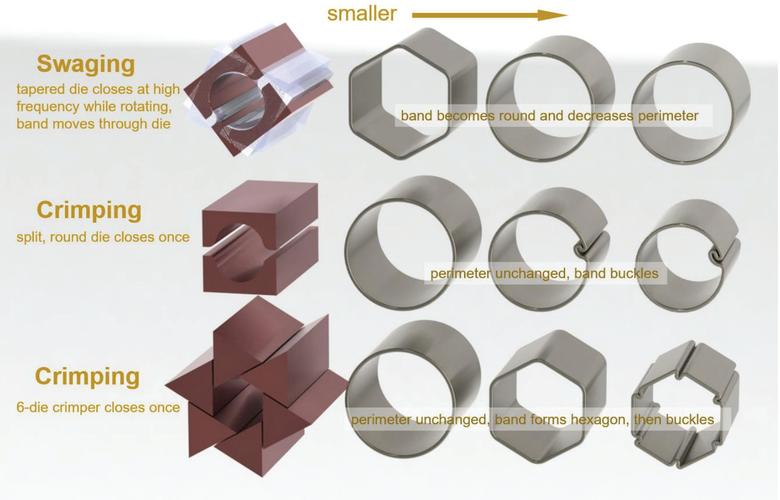 smaller

Swaging
tapered die closes at high frequency while rotating, band moves through die

band becomes round and decreases perimeter

Crimping
split, round die closes once

perimeter unchanged, band buckles

Crimping
6-die crimper closes once

perimeter unchanged, band forms hexagon, then buckles